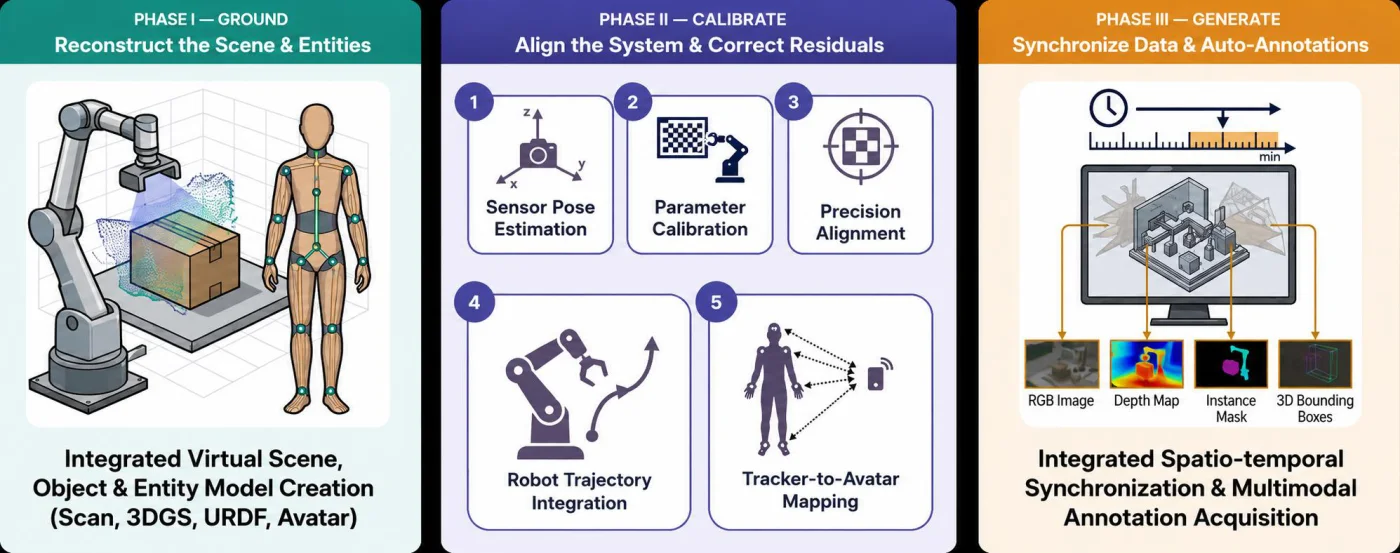 PHASE I — GROUND
Reconstruct the Scene & Entities

Integrated Virtual Scene, Object & Entity Model Creation (Scan, 3DGS, URDF, Avatar)

PHASE II — CALIBRATE
Align the System & Correct Residuals

1
z
x
y
Sensor Pose Estimation

2
Parameter Calibration

3
Precision Alignment

4
Robot Trajectory Integration

5
Tracker-to-Avatar Mapping

PHASE III — GENERATE
Synchronize Data & Auto-Annotations

min

RGB Image
Depth Map
Instance Mask
3D Bounding Boxes

Integrated Spatio-temporal Synchronization & Multimodal Annotation Acquisition